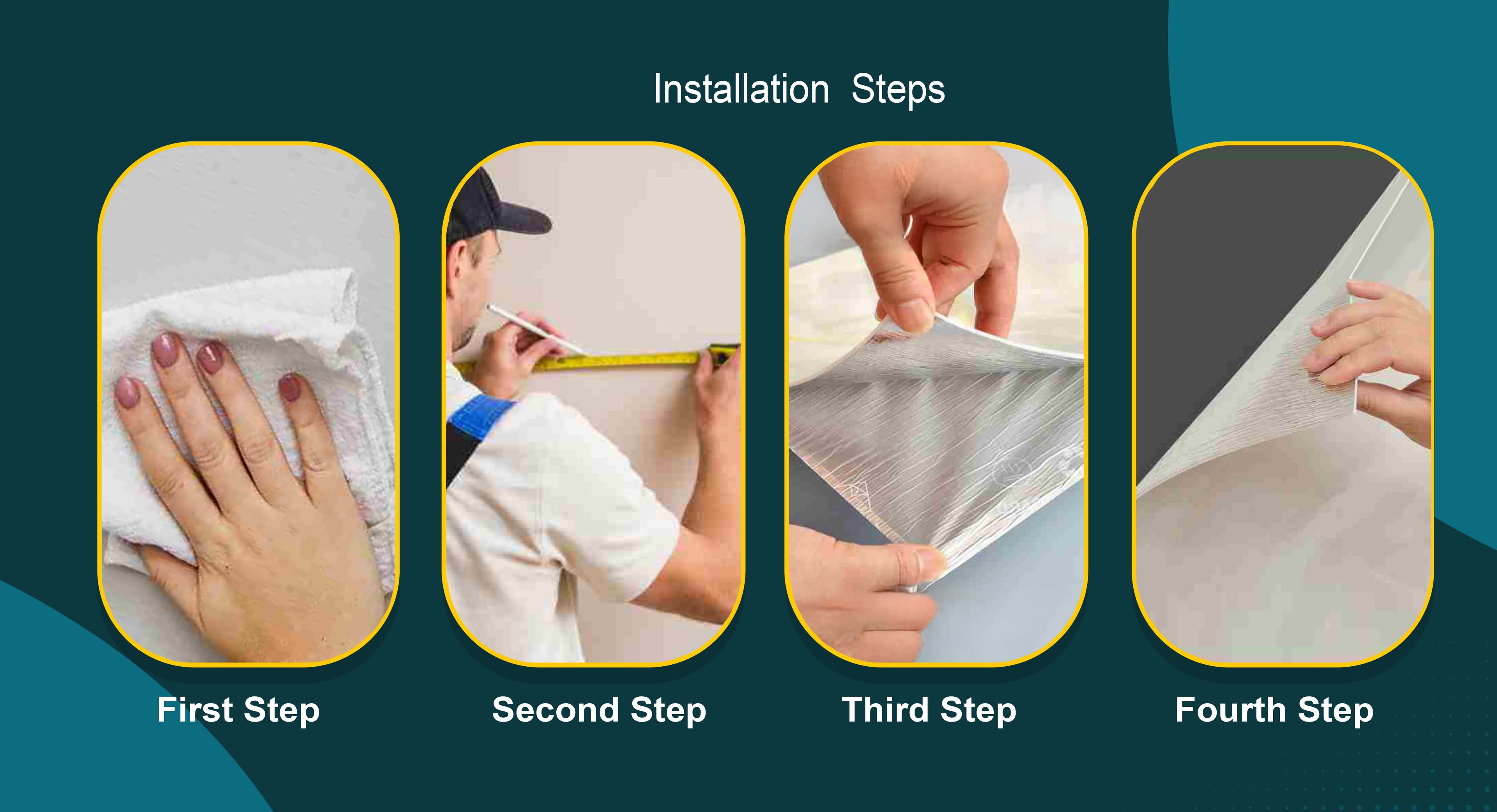 Installation Steps

First Step

Second Step

Third Step

Fourth Step